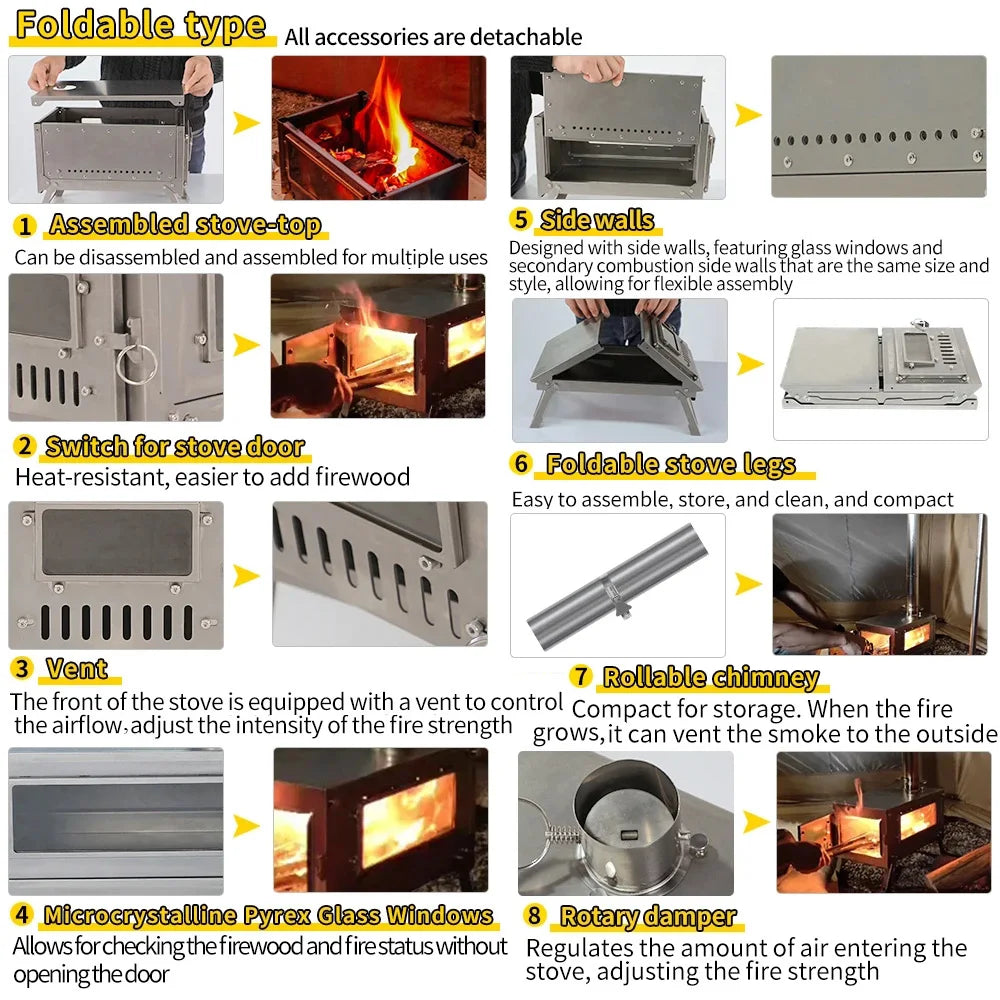 Foldable type All accessories are detachable

1 Assembled stove-top
Can be disassembled and assembled for multiple uses

2 Switch for stove door
Heat-resistant, easier to add firewood

3 Vent
The front of the stove is equipped with a vent to control the airflow, adjust the intensity of the fire strength

4 Microcrystalline Pyrex Glass Windows
Allows for checking the firewood and fire status without opening the door

5 Side walls
Designed with side walls, featuring glass windows and secondary combustion side walls that are the same size and style, allowing for flexible assembly

6 Foldable stove legs
Easy to assemble, store, and clean, and compact

7 Rollable chimney
Compact for storage. When the fire grows, it can vent the smoke to the outside

8 Rotary damper
Regulates the amount of air entering the stove, adjusting the fire strength