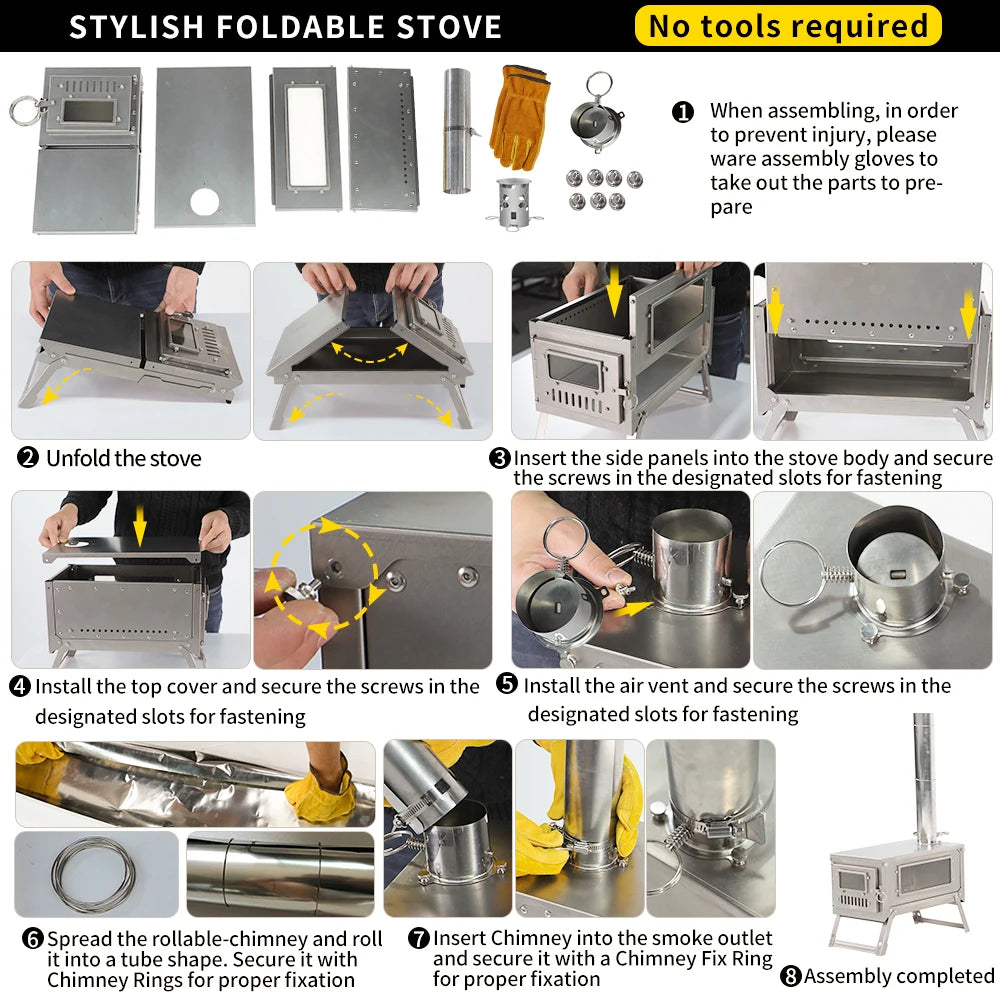 STYLISH FOLDABLE STOVE

No tools required

❶ When assembling, in order to prevent injury, please ware assembly gloves to take out the parts to prepare

❷ Unfold the stove

❸ Insert the side panels into the stove body and secure the screws in the designated slots for fastening

❹ Install the top cover and secure the screws in the designated slots for fastening

❺ Install the air vent and secure the screws in the designated slots for fastening

❻ Spread the rollable-chimney and roll it into a tube shape. Secure it with Chimney Rings for proper fixation

❼ Insert Chimney into the smoke outlet and secure it with a Chimney Fix Ring for proper fixation

❽ Assembly completed